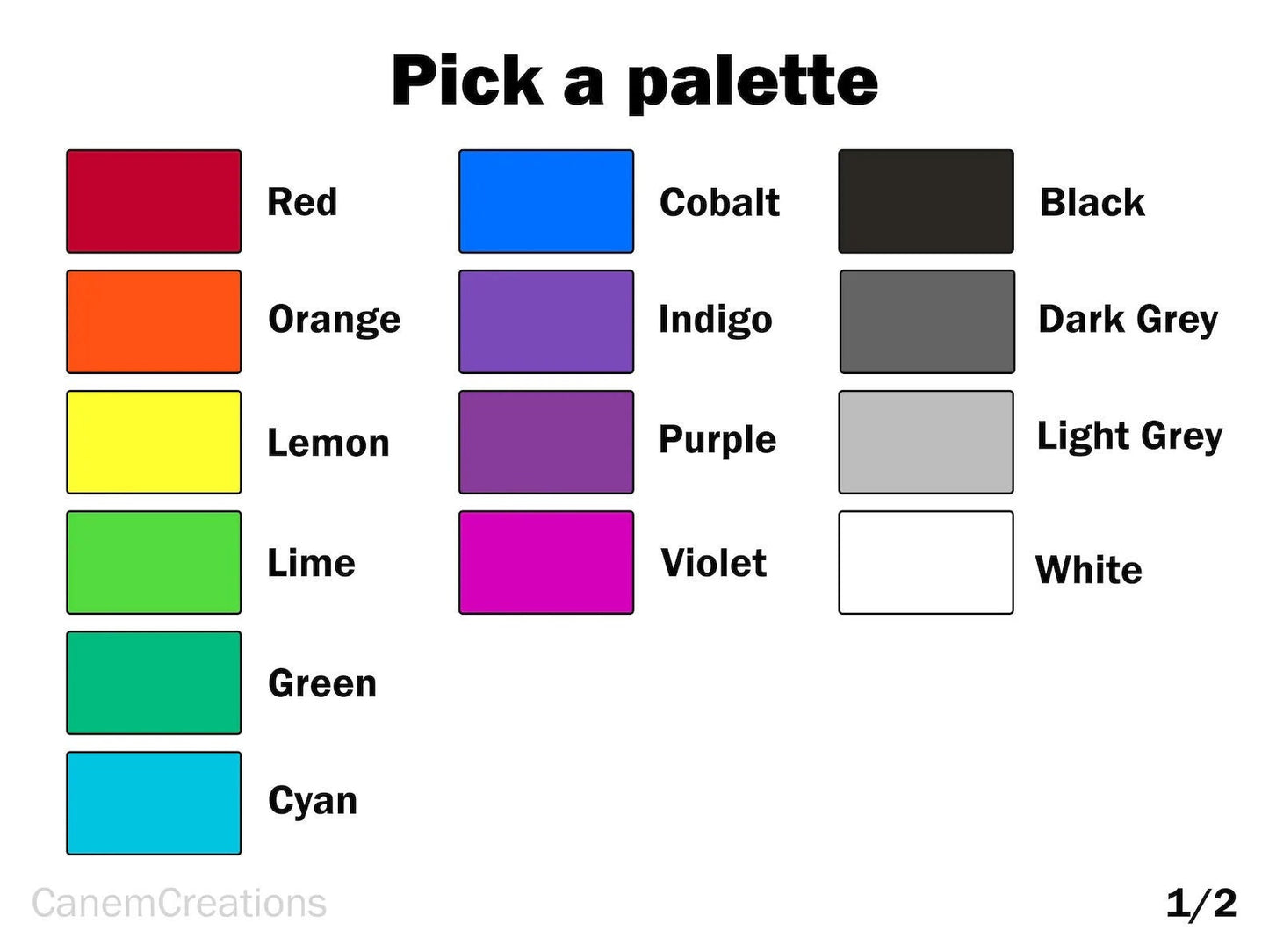 Pick a palette

Red
Orange
Lemon
Lime
Green
Cyan

Cobalt
Indigo
Purple
Violet

Black
Dark Grey
Light Grey
White

CanemCreations

1/2